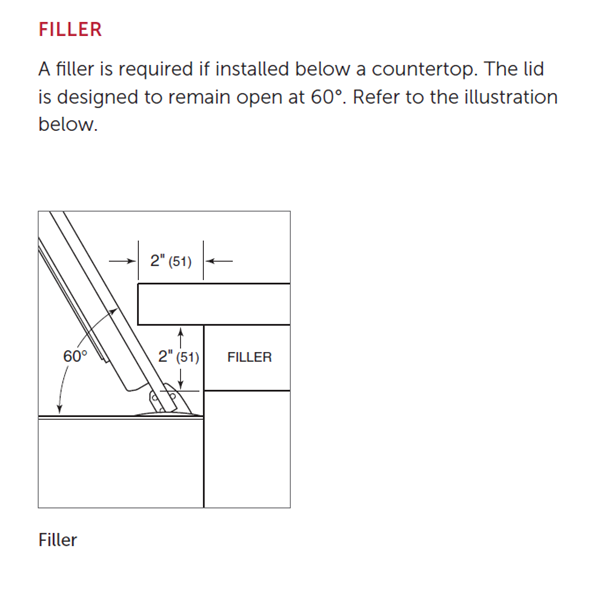 FILLER

A filler is required if installed below a countertop. The lid is designed to remain open at 60°. Refer to the illustration below.

2" (51)

60°

2" (51)

FILLER

Filler